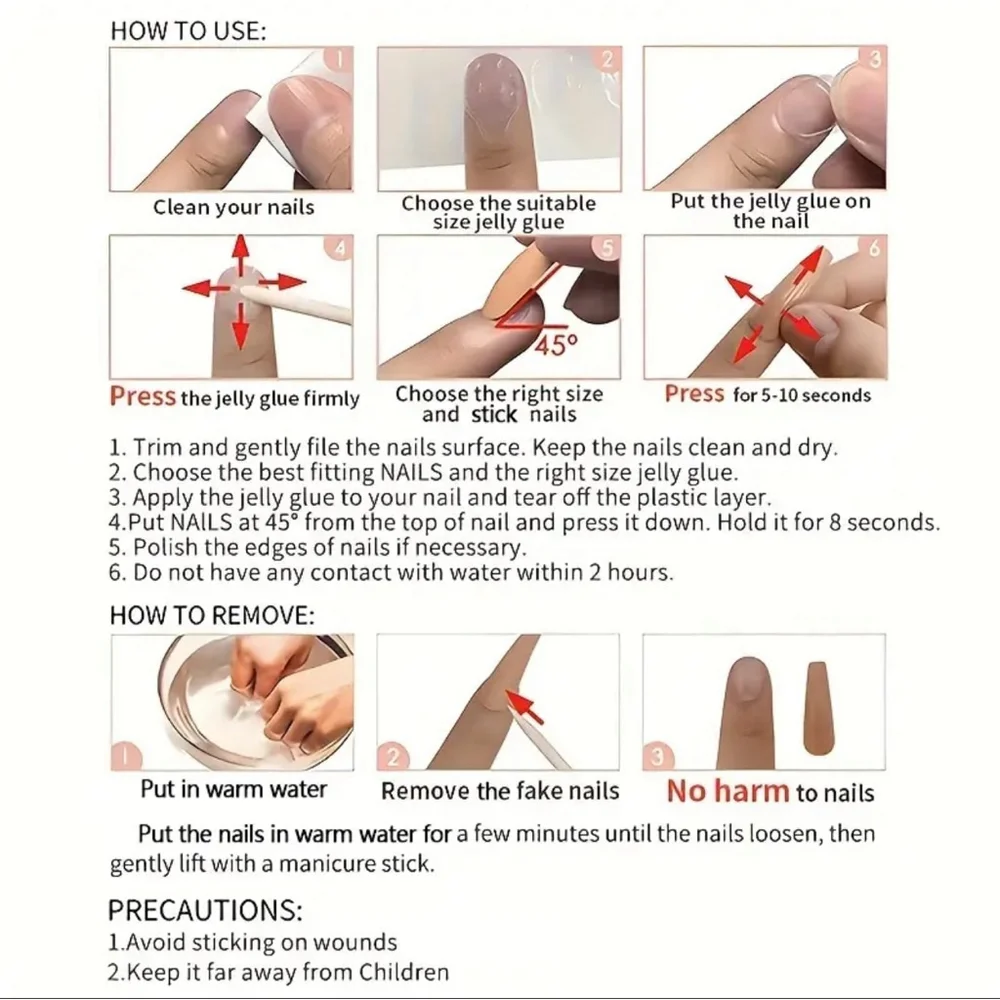 HOW TO USE:

1
Clean your nails

2
Choose the suitable size jelly glue

3
Put the jelly glue on the nail

4
Press the jelly glue firmly

5
45°
Choose the right size and stick nails

6
Press for 5-10 seconds

1. Trim and gently file the nails surface. Keep the nails clean and dry.
2. Choose the best fitting NAILS and the right size jelly glue.
3. Apply the jelly glue to your nail and tear off the plastic layer.
4.Put NAILS at 45° from the top of nail and press it down. Hold it for 8 seconds.
5. Polish the edges of nails if necessary.
6. Do not have any contact with water within 2 hours.

HOW TO REMOVE:

1
Put in warm water

2
Remove the fake nails

3
No harm to nails

Put the nails in warm water for a few minutes until the nails loosen, then gently lift with a manicure stick.

PRECAUTIONS:
1.Avoid sticking on wounds
2.Keep it far away from Children